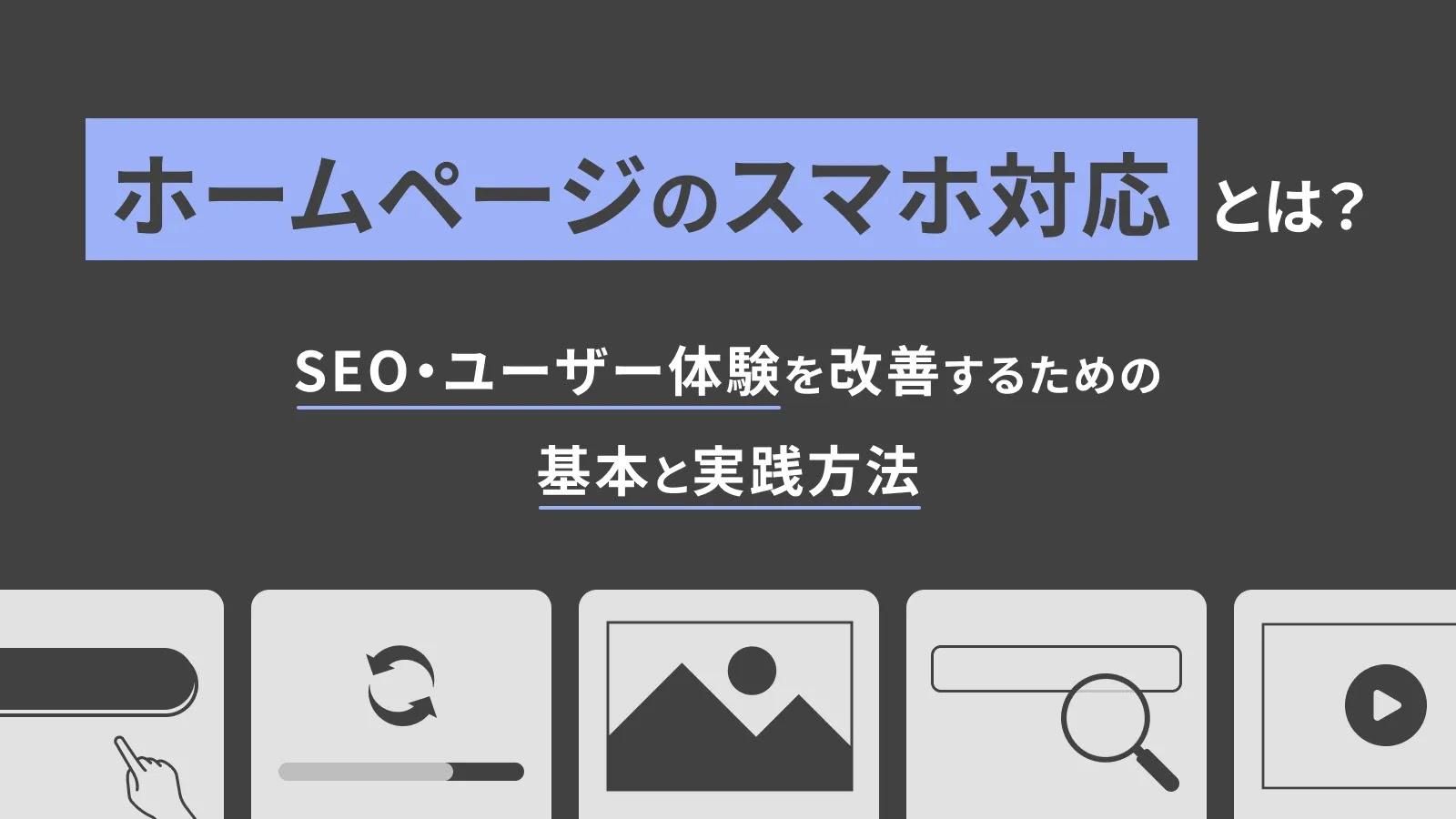 ホームページのスマホ対応とは?

SEO・ユーザー体験を改善するための

基本と実践方法